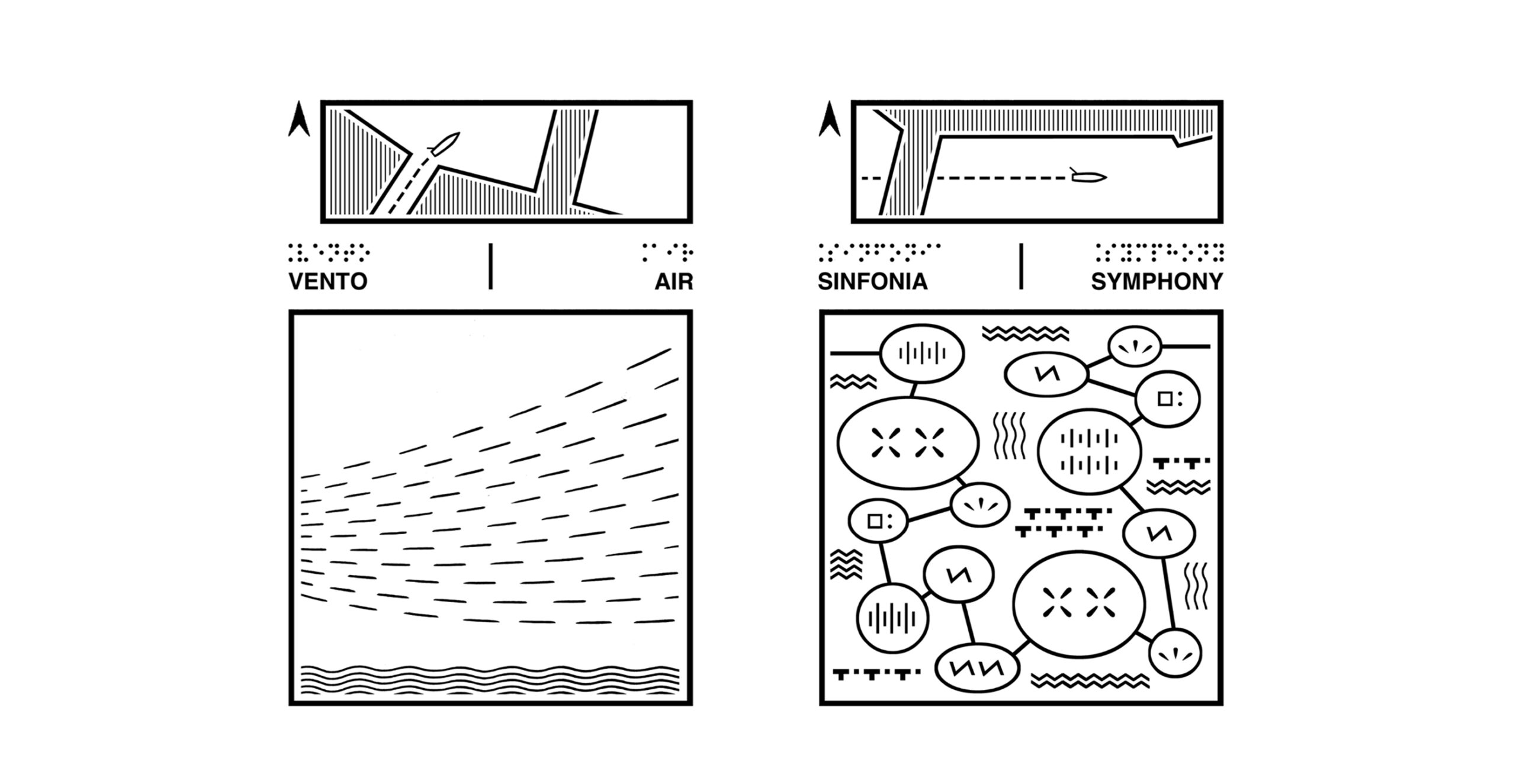 VENTO | AIR

SINFONIA | SYMPHONY